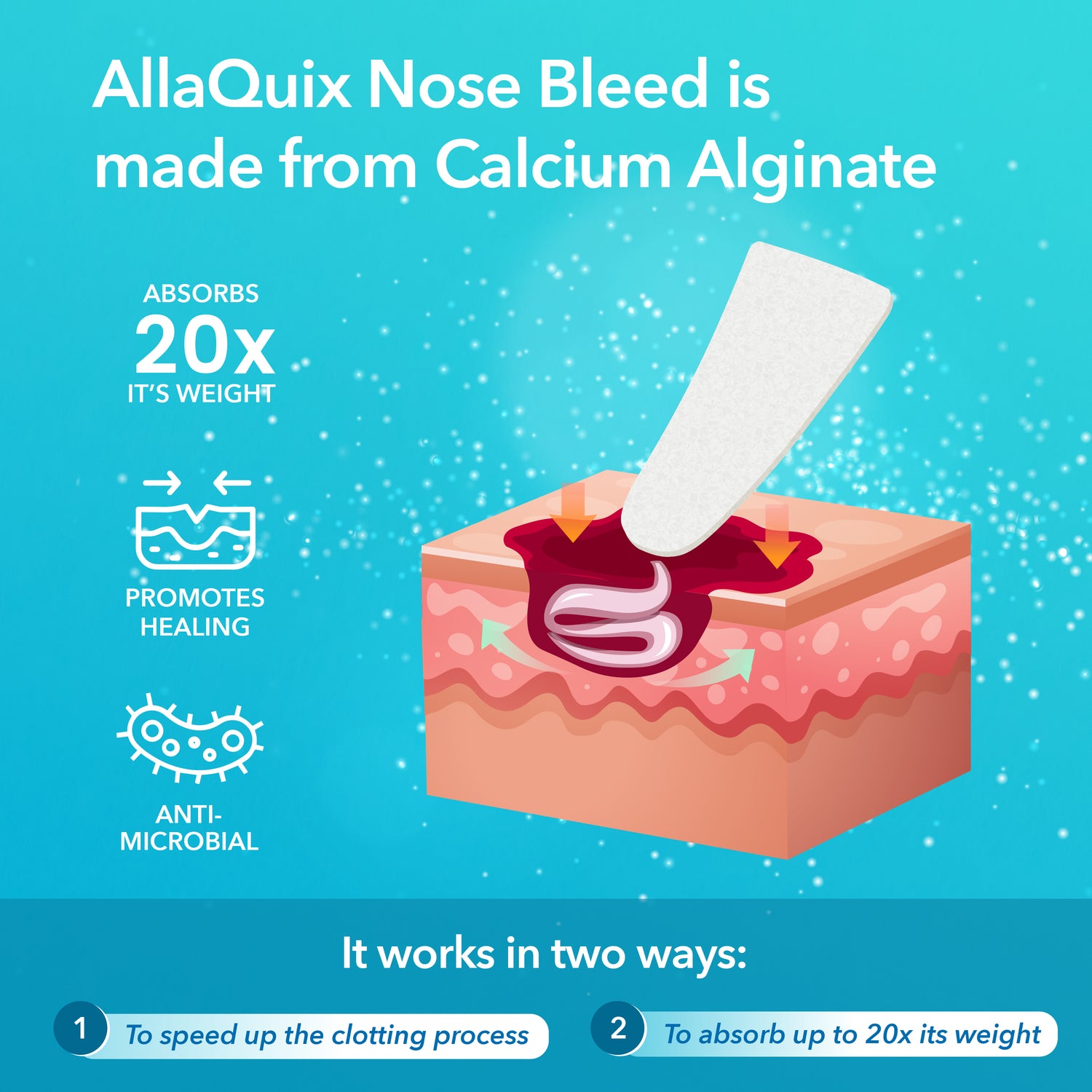 AllaQuix Nose Bleed is made from Calcium Alginate

ABSORBS
20x
IT'S WEIGHT

PROMOTES HEALING

ANTI-MICROBIAL

It works in two ways:

1 To speed up the clotting process

2 To absorb up to 20x its weight